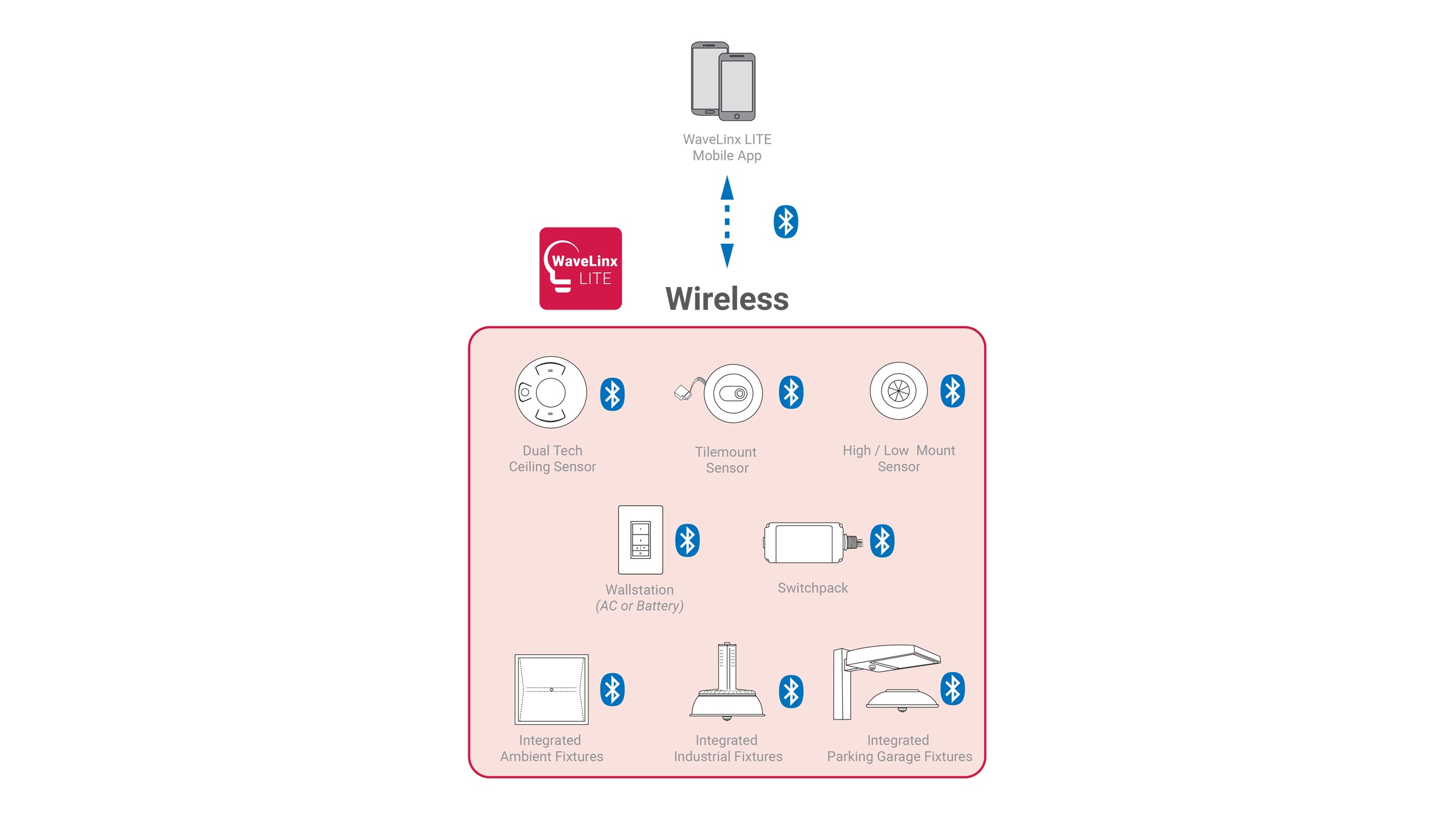 WaveLinx LITE
Mobile App

WaveLinx
LITE

Wireless

Dual Tech
Ceiling Sensor

Tilemount
Sensor

High / Low Mount
Sensor

Wallstation
(AC or Battery)

Switchpack

Integrated
Ambient Fixtures

Integrated
Industrial Fixtures

Integrated
Parking Garage Fixtures